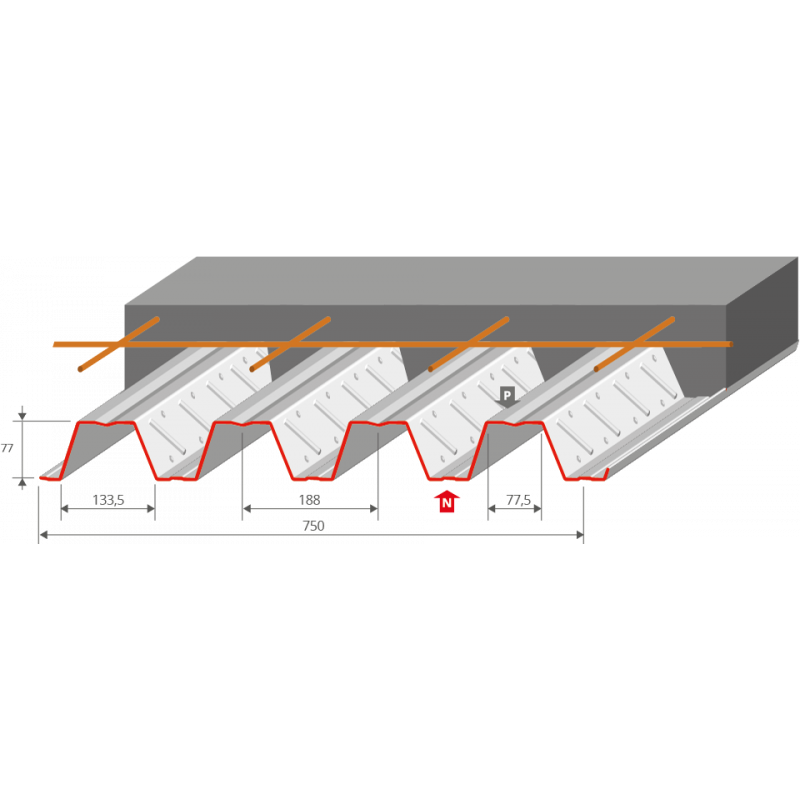 P

77

133,5

188

N

77,5

750